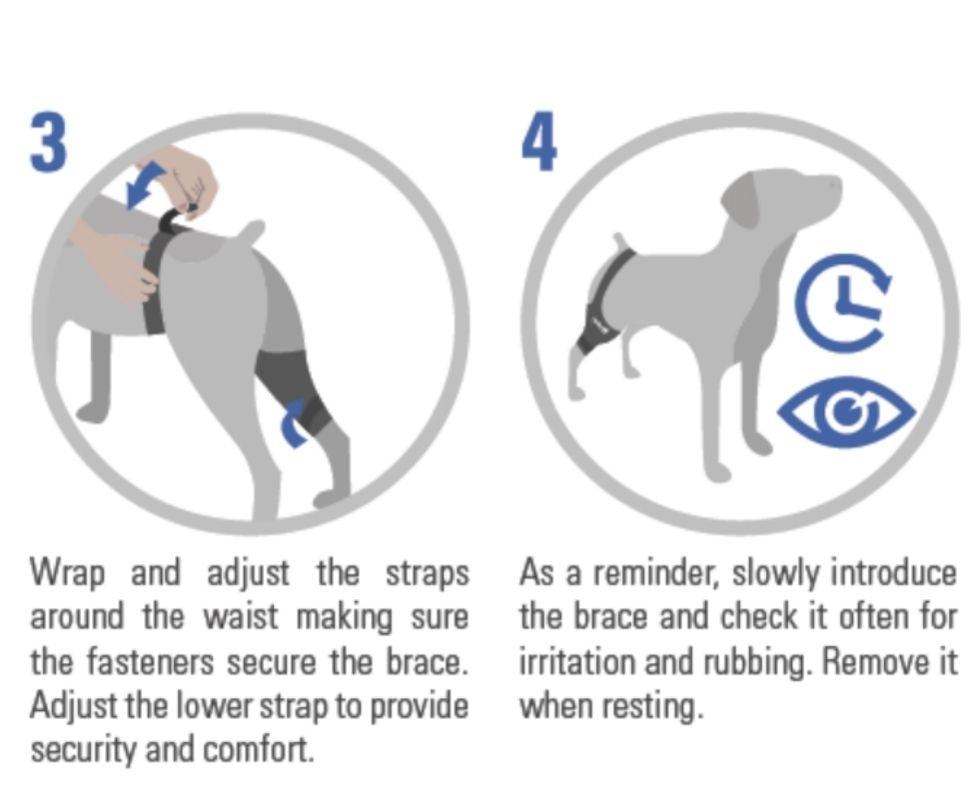 3

Wrap and adjust the straps around the waist making sure the fasteners secure the brace. Adjust the lower strap to provide security and comfort.

4

As a reminder, slowly introduce the brace and check it often for irritation and rubbing. Remove it when resting.