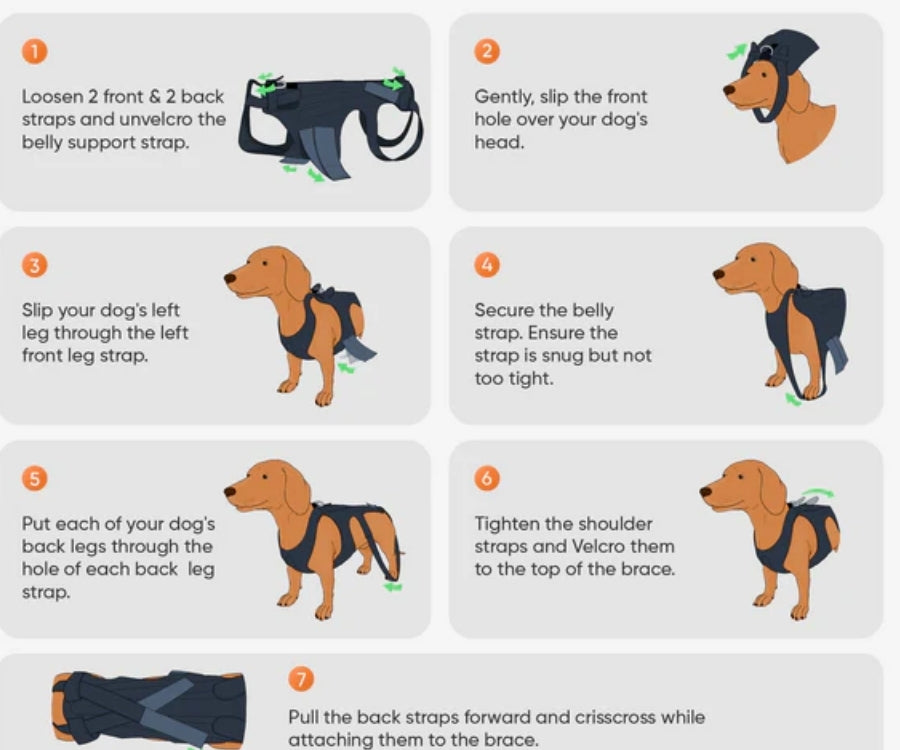 1

Loosen 2 front & 2 back straps and unvelcro the belly support strap.

2

Gently, slip the front hole over your dog's head.

3

Slip your dog's left leg through the left front leg strap.

4

Secure the belly strap. Ensure the strap is snug but not too tight.

5

Put each of your dog's back legs through the hole of each back leg strap.

6

Tighten the shoulder straps and Velcro them to the top of the brace.

7

Pull the back straps forward and crisscross while attaching them to the brace.