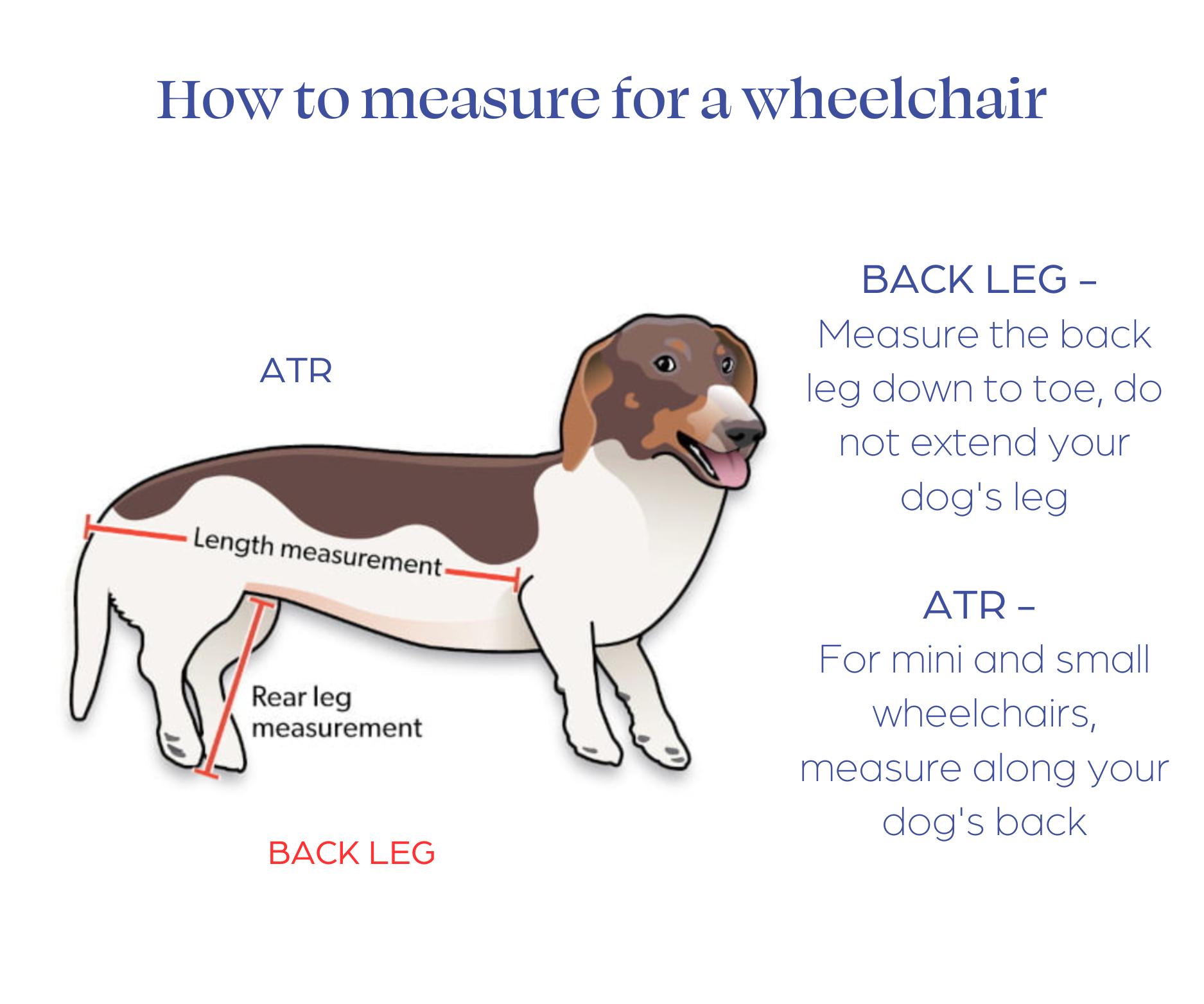 How to measure for a wheelchair

ATR

Length measurement

Rear leg measurement

BACK LEG

BACK LEG –
Measure the back leg down to toe, do not extend your dog's leg

ATR –
For mini and small wheelchairs, measure along your dog's back