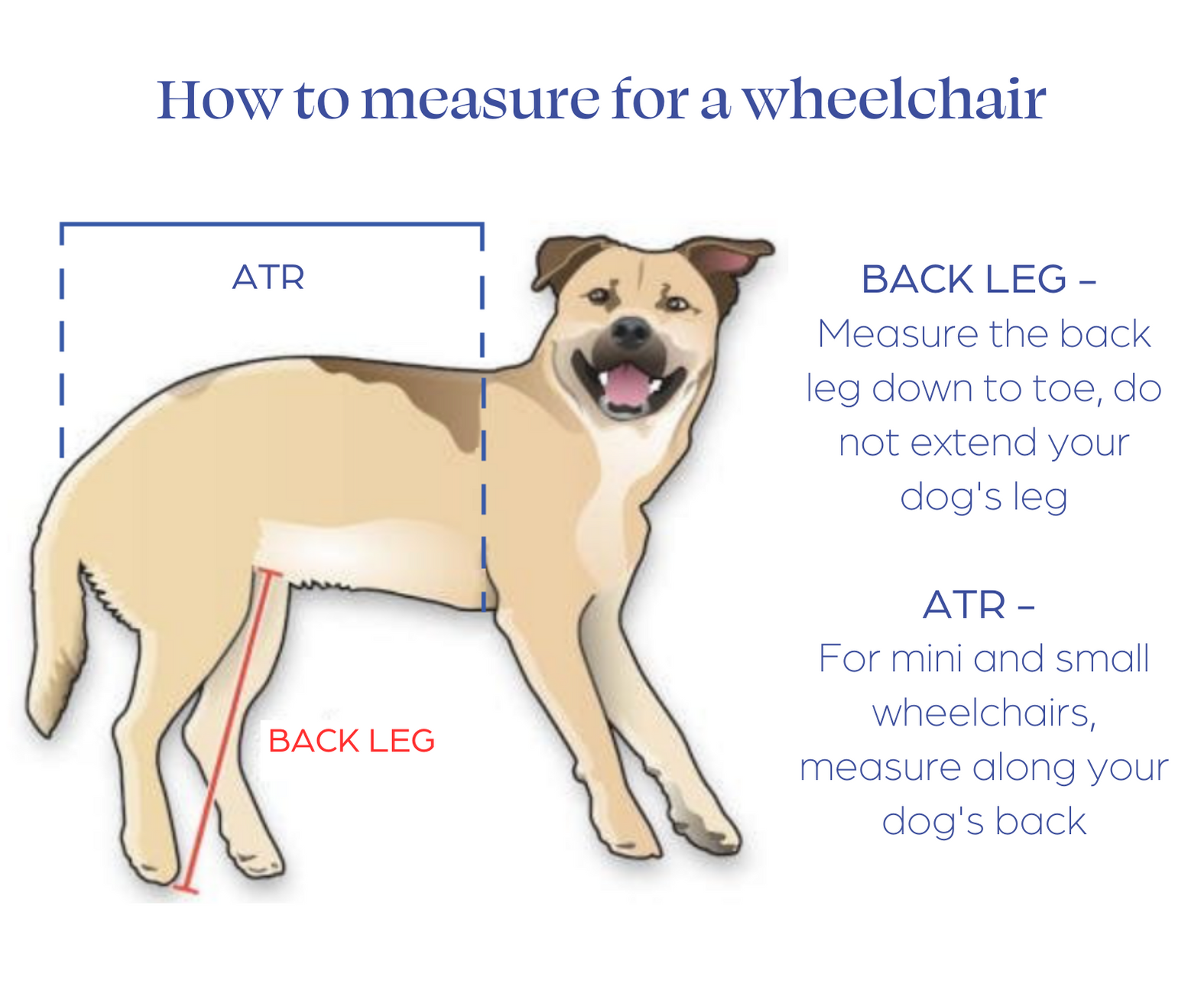 How to measure for a wheelchair

ATR

BACK LEG

BACK LEG –
Measure the back leg down to toe, do not extend your dog's leg

ATR –
For mini and small wheelchairs, measure along your dog's back