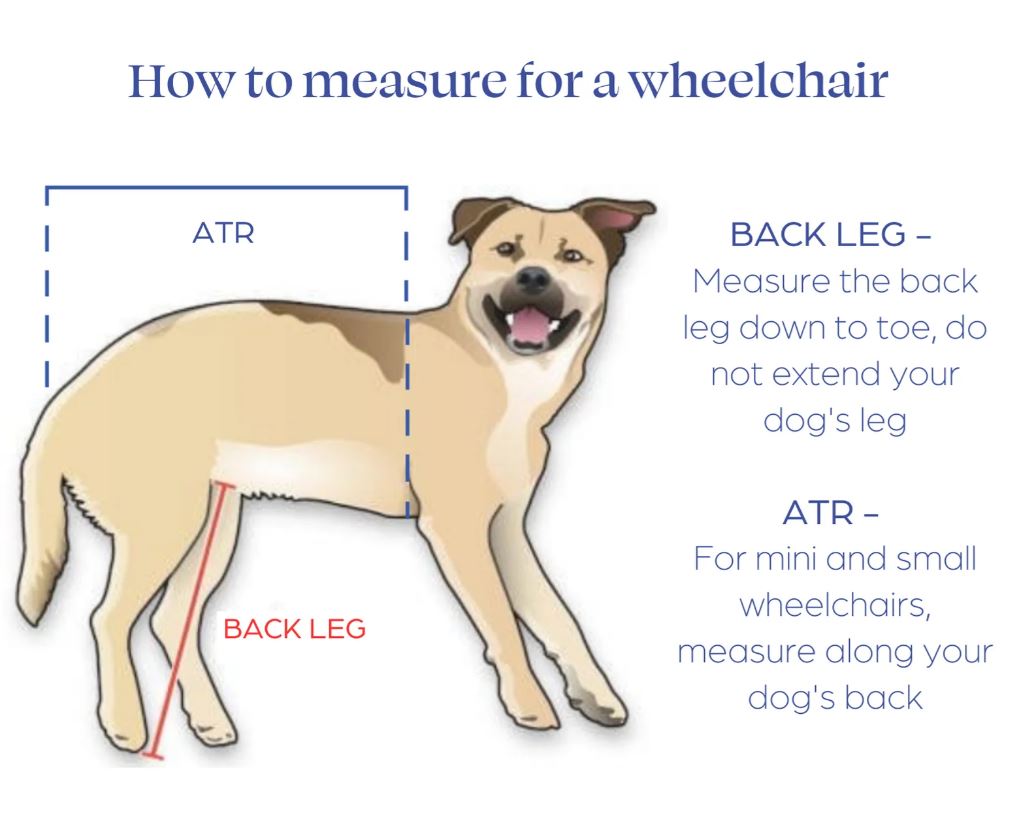 How to measure for a wheelchair

ATR

BACK LEG

BACK LEG – Measure the back leg down to toe, do not extend your dog's leg

ATR – For mini and small wheelchairs, measure along your dog's back